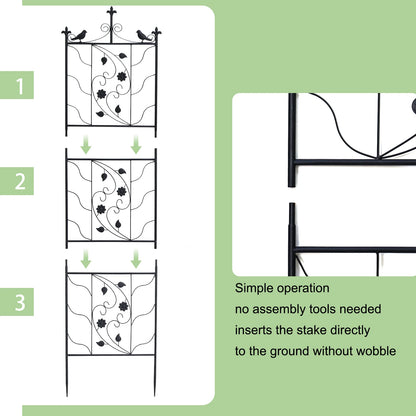 1

2

3

Simple operation
no assembly tools needed
inserts the stake directly
to the ground without wobble